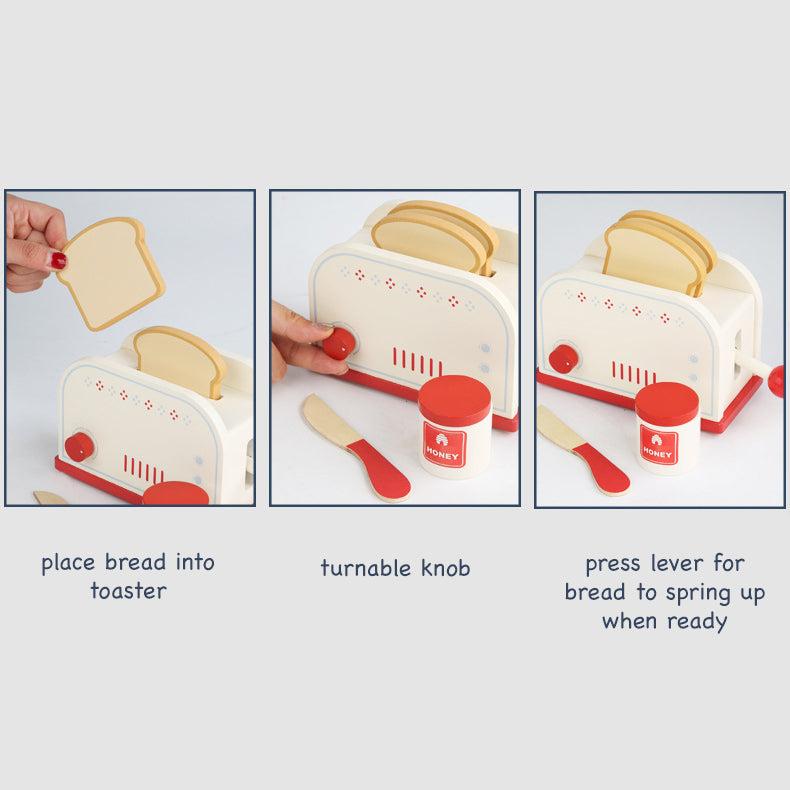 HONEY

HONEY

place bread into toaster

turnable knob

press lever for bread to spring up when ready