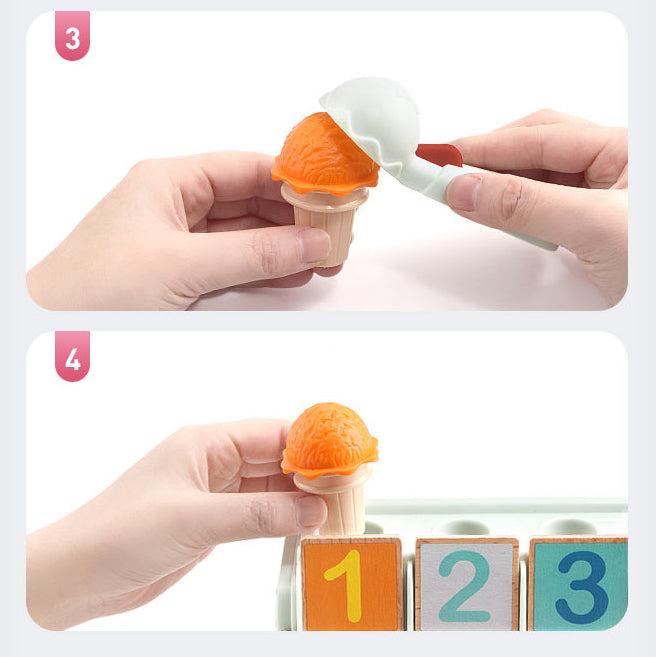 3

4

1 2 3